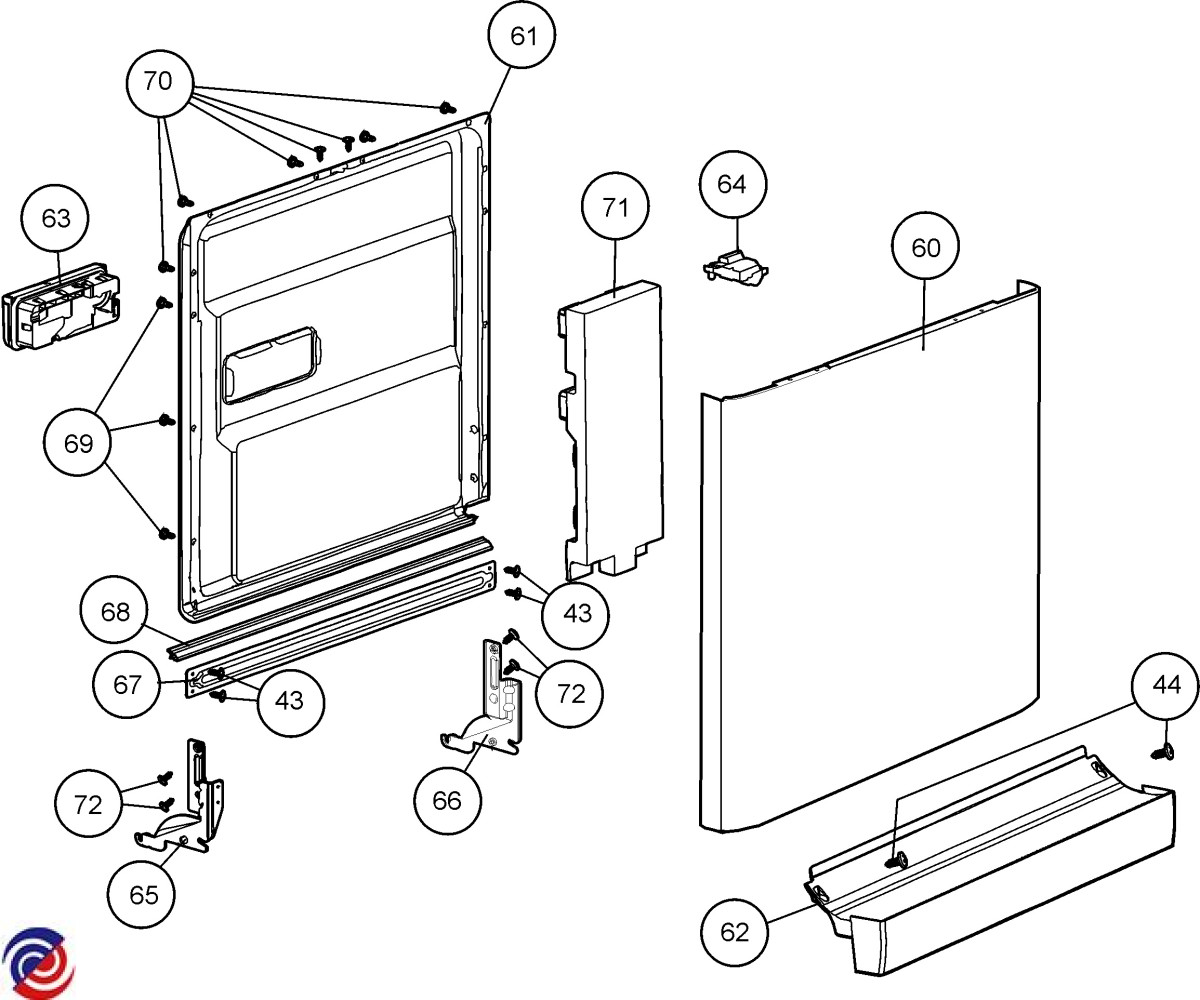 61
70
63
64
71
60
69
68
43
67
43
72
44
72
66
65
62